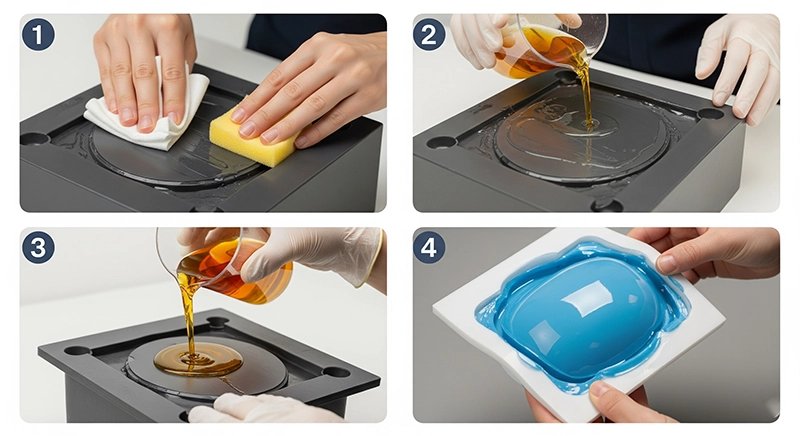 1

2

3

4